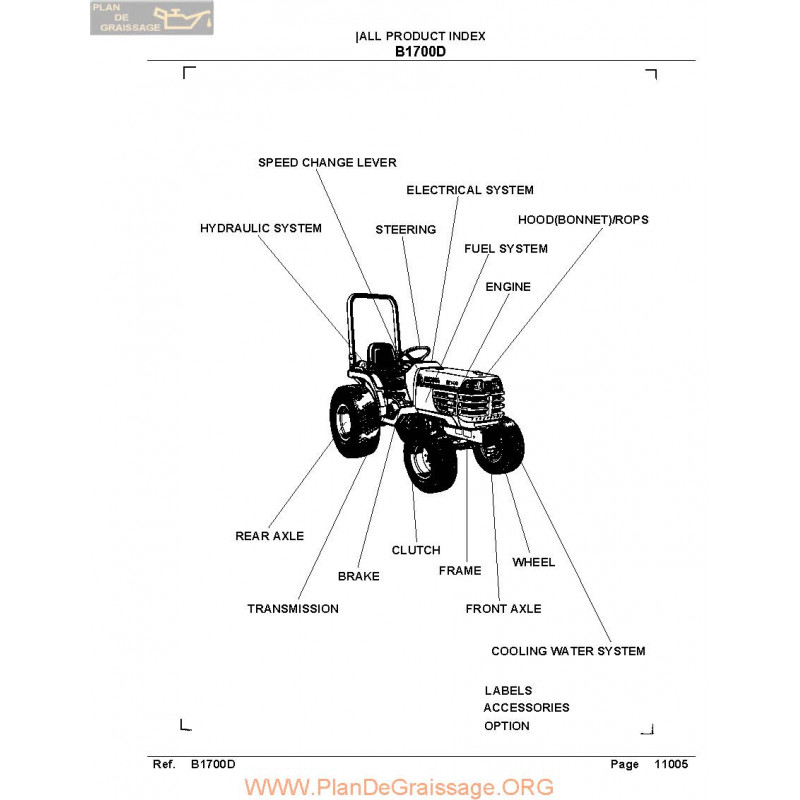 PLAN DE GRAISSAGE

|ALL PRODUCT INDEX
B1700D

SPEED CHANGE LEVER

ELECTRICAL SYSTEM

HYDRAULIC SYSTEM

STEERING

HOOD(BONNET)/ROPS

FUEL SYSTEM

ENGINE

REAR AXLE

CLUTCH

WHEEL

FRAME

BRAKE

TRANSMISSION

FRONT AXLE

COOLING WATER SYSTEM

LABELS
ACCESSORIES
OPTION

Ref. B1700D Page 11005

WWW.PlanDeGraissage.ORG