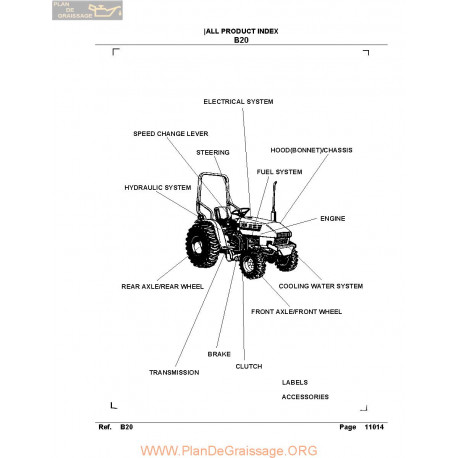 PLAN DE GRAISSAGE

|ALL PRODUCT INDEX
B20

ELECTRICAL SYSTEM

SPEED CHANGE LEVER

STEERING

HOOD(BONNET)/CHASSIS

FUEL SYSTEM

HYDRAULIC SYSTEM

ENGINE

REAR AXLE/REAR WHEEL

COOLING WATER SYSTEM

FRONT AXLE/FRONT WHEEL

BRAKE

CLUTCH

TRANSMISSION

LABELS

ACCESSORIES

Ref. B20 Page 11014

WWW.PlanDeGraissage.ORG