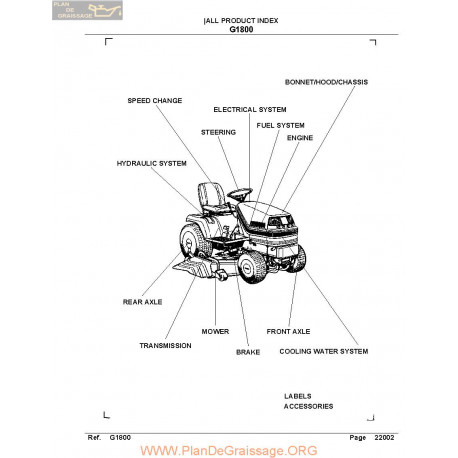 PLAN DE GRAISSAGE

|ALL PRODUCT INDEX
G1800

BONNET/HOOD/CHASSIS

SPEED CHANGE

ELECTRICAL SYSTEM

FUEL SYSTEM

STEERING

ENGINE

HYDRAULIC SYSTEM

REAR AXLE

MOWER

FRONT AXLE

TRANSMISSION

BRAKE

COOLING WATER SYSTEM

LABELS
ACCESSORIES

Ref. G1800

Page 22002

WWW.PlanDeGraissage.ORG